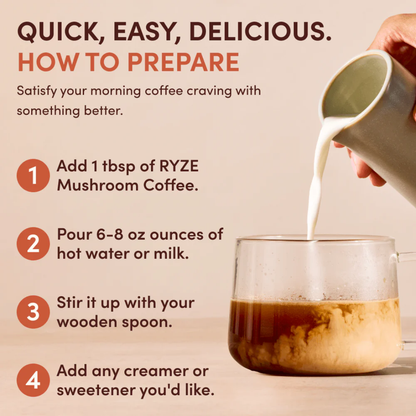 QUICK, EASY, DELICIOUS.
HOW TO PREPARE

Satisfy your morning coffee craving with something better.

1 Add 1 tbsp of RYZE Mushroom Coffee.

2 Pour 6-8 oz ounces of hot water or milk.

3 Stir it up with your wooden spoon.

4 Add any creamer or sweetener you'd like.