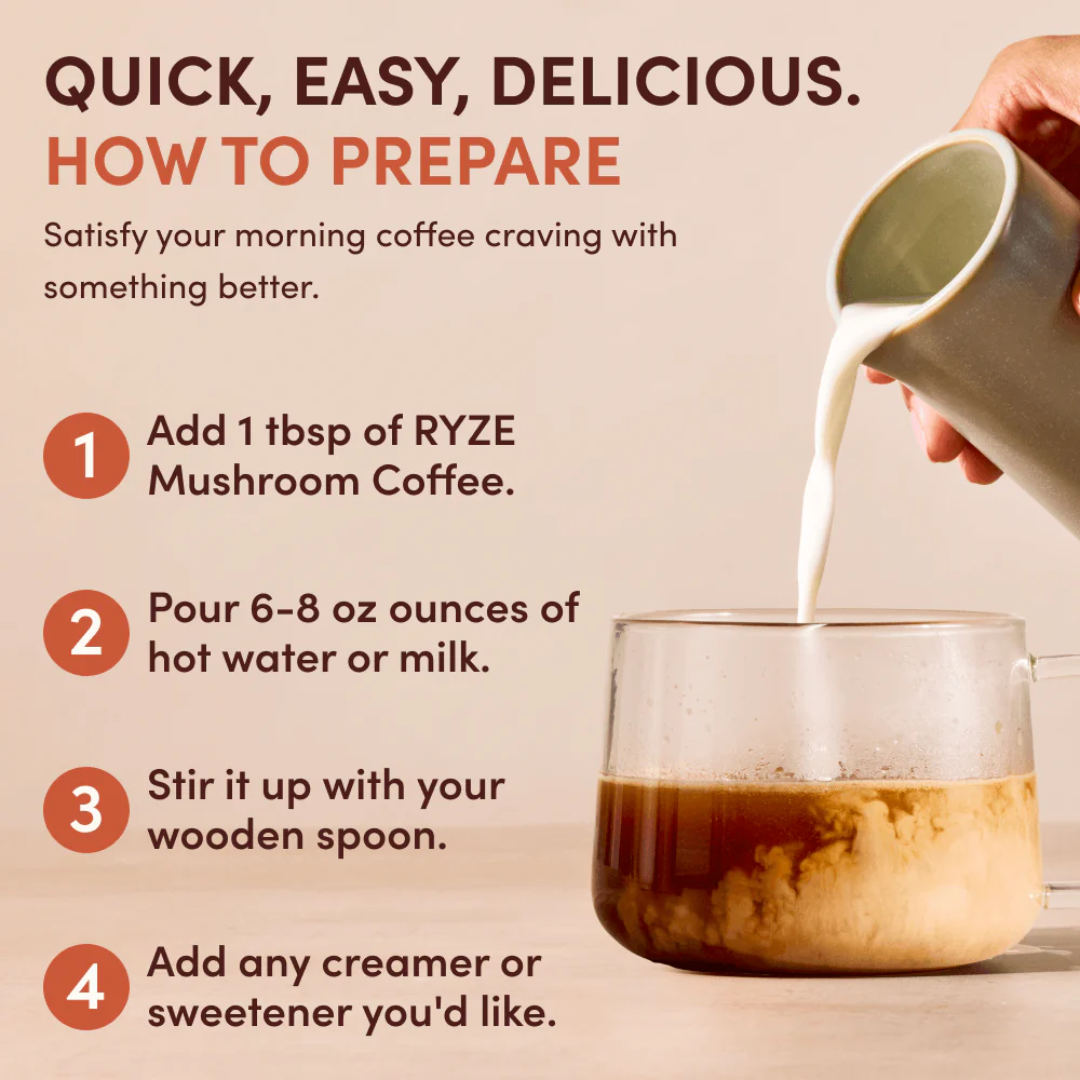 QUICK, EASY, DELICIOUS.
HOW TO PREPARE

Satisfy your morning coffee craving with something better.

1 Add 1 tbsp of RYZE Mushroom Coffee.

2 Pour 6-8 oz ounces of hot water or milk.

3 Stir it up with your wooden spoon.

4 Add any creamer or sweetener you'd like.